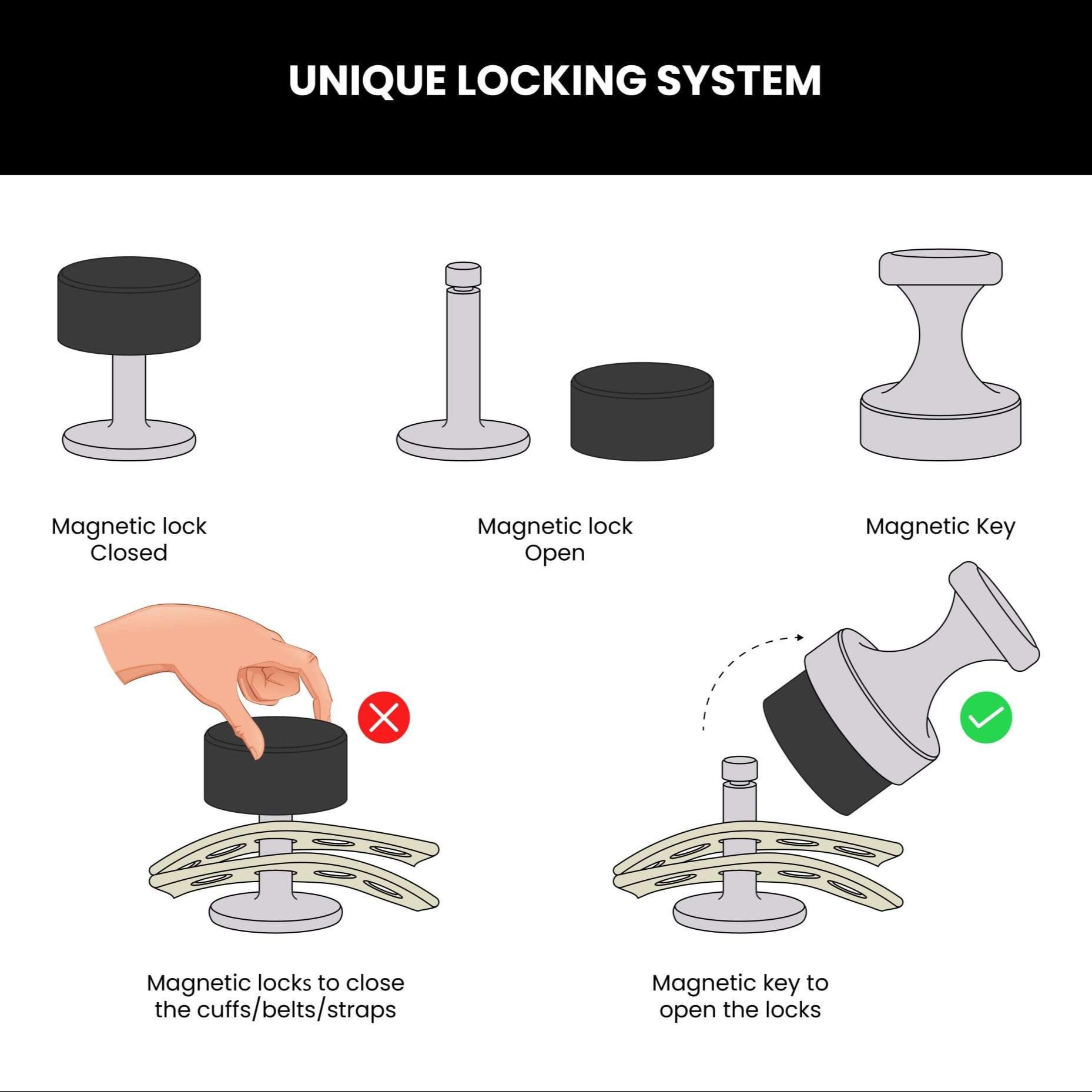 UNIQUE LOCKING SYSTEM

Magnetic lock
Closed

Magnetic lock
Open

Magnetic Key

Magnetic locks to close
the cuffs/belts/straps

Magnetic key to
open the locks